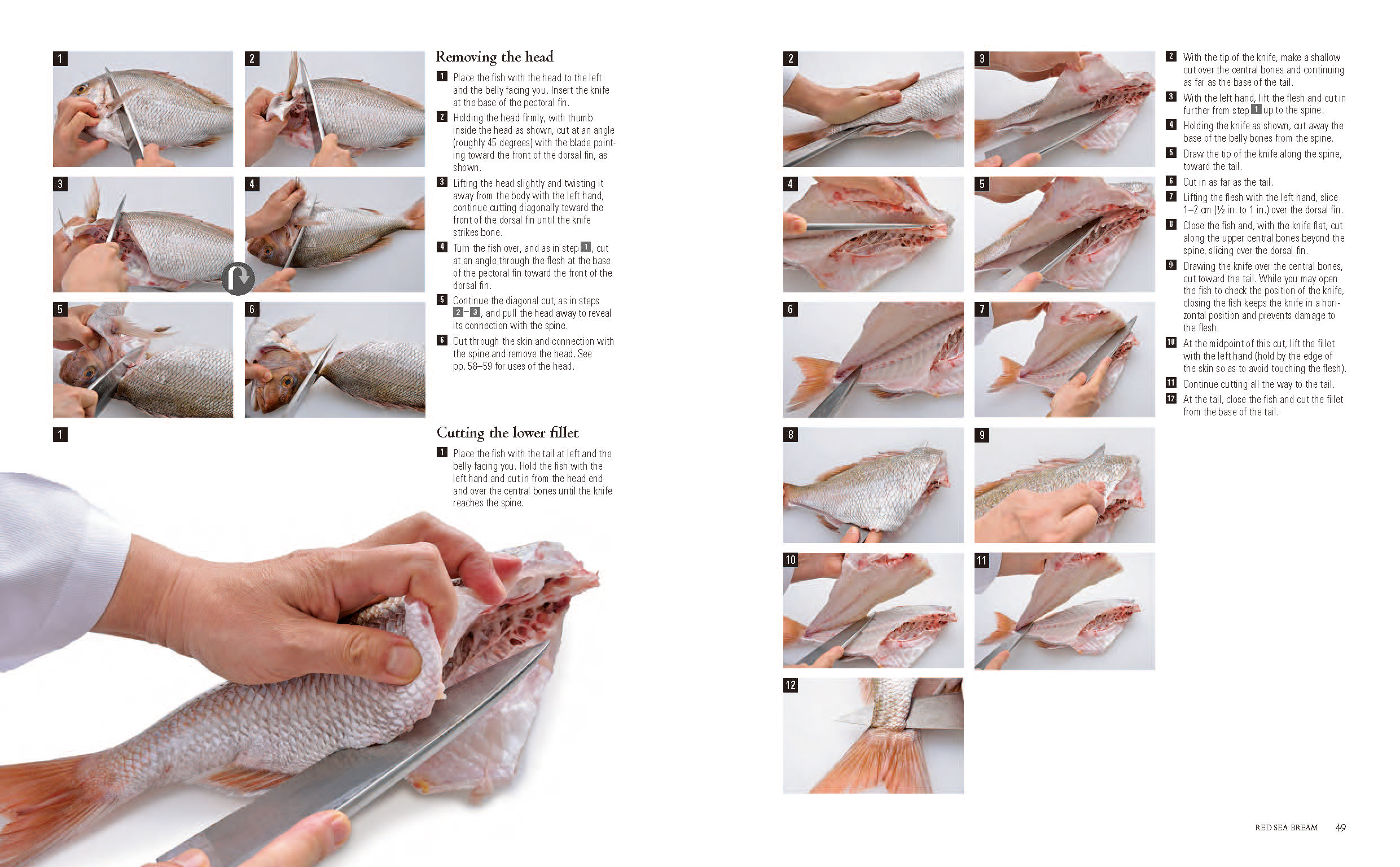 1

2

3

4

5

6

Removing the head

1 Place the fish with the head to the left and the belly facing you. Insert the knife at the base of the pectoral fin.

2 Holding the head firmly, with thumb inside the head as shown, cut at an angle (roughly 45 degrees) with the blade pointing toward the front of the dorsal fin, as shown.

3 Lifting the head slightly and twisting it away from the body with the left hand, continue cutting diagonally toward the front of the dorsal fin until the knife strikes bone.

4 Turn the fish over, and as in step 1, cut at an angle through the flesh at the base of the pectoral fin toward the front of the dorsal fin.

5 Continue the diagonal cut, as in steps 2–3, and pull the head away to reveal its connection with the spine.

6 Cut through the skin and connection with the spine and remove the head. See pp. 58–59 for uses of the head.

1

Cutting the lower fillet

1 Place the fish with the tail at left and the belly facing you. Hold the fish with the left hand and cut in from the head end and over the central bones until the knife reaches the spine.

2

3

4

5

6

7

8

9

10

11

12

2 With the tip of the knife, make a shallow cut over the central bones and continuing as far as the base of the tail.

3 With the left hand, lift the flesh and cut in further from step 1 up to the spine.

4 Holding the knife as shown, cut away the base of the belly bones from the spine.

5 Draw the tip of the knife along the spine, toward the tail.

6 Cut in as far as the tail.

7 Lifting the flesh with the left hand, slice 1–2 cm (½ in. to 1 in.) over the dorsal fin.

8 Close the fish and, with the knife flat, cut along the upper central bones beyond the spine, slicing over the dorsal fin.

9 Drawing the knife over the central bones, cut toward the tail. While you may open the fish to check the position of the knife, closing the fish keeps the knife in a horizontal position and prevents damage to the flesh.

10 At the midpoint of this cut, lift the fillet with the left hand (hold by the edge of the skin so as to avoid touching the flesh).

11 Continue cutting all the way to the tail.

12 At the tail, close the fish and cut the fillet from the base of the tail.

RED SEA BREAM 49