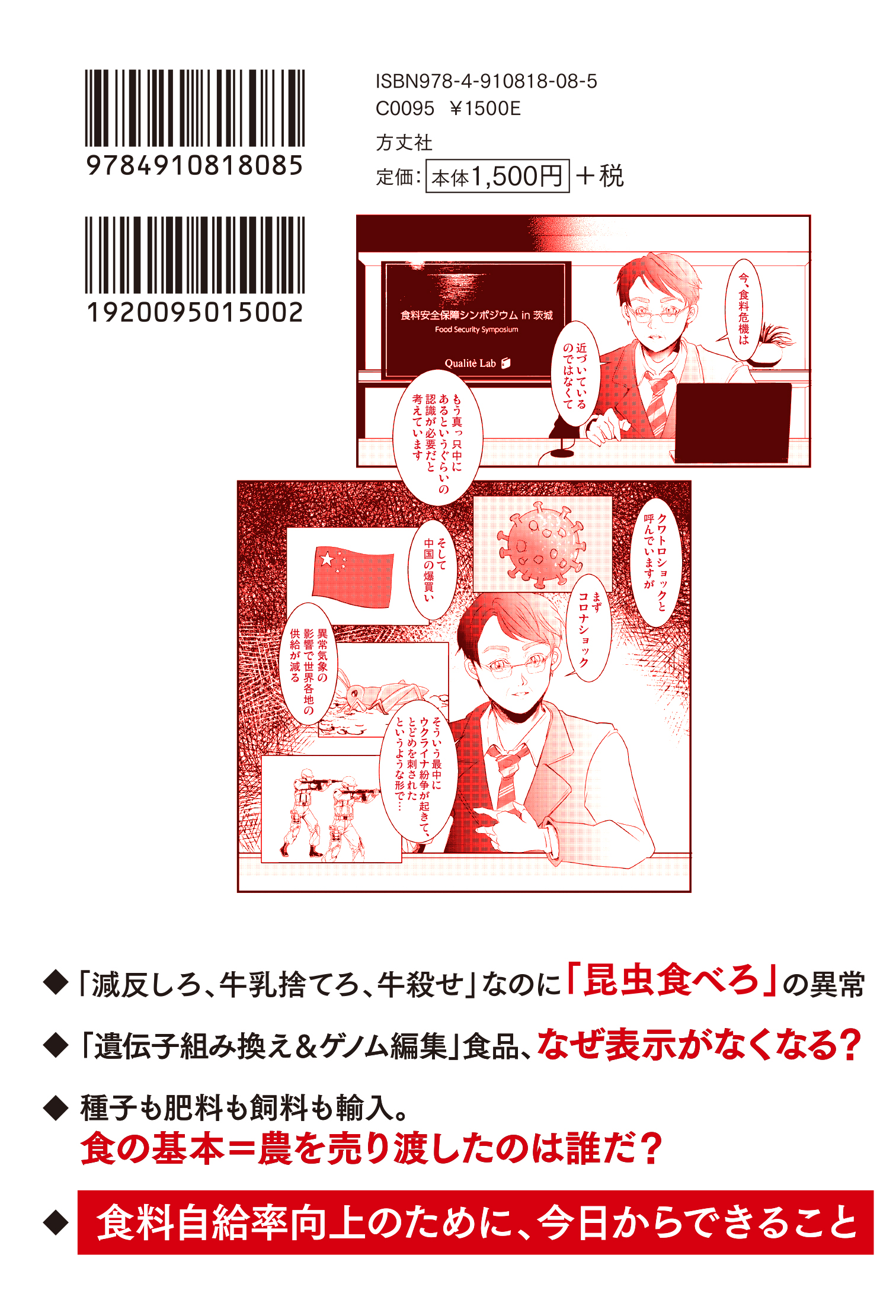 9784910818085

1920095015002

ISBN978-4-910818-08-5
C0095 ¥1500E

方丈社

定価: 本体1,500円 ＋税

食料安全保障シンポジウム in 茨城
Food Security Symposium
Qualitè Lab

今、食料危機は

近づいているのではなくて

もう真っ只中にあるというぐらいの認識が必要だと考えています

クワトロショックと呼んでいますが

まずコロナショック

そして中国の爆買い

異常気象の影響で世界各地の供給が減る

そういう最中にウクライナ紛争が起きて、とどめを刺されたというような形で…

◆「減反しろ、牛乳捨てろ、牛殺せ」なのに「昆虫食べろ」の異常

◆「遺伝子組み換え＆ゲノム編集」食品、なぜ表示がなくなる？

◆ 種子も肥料も飼料も輸入。
食の基本＝農を売り渡したのは誰だ？

◆ 食料自給率向上のために、今日からできること