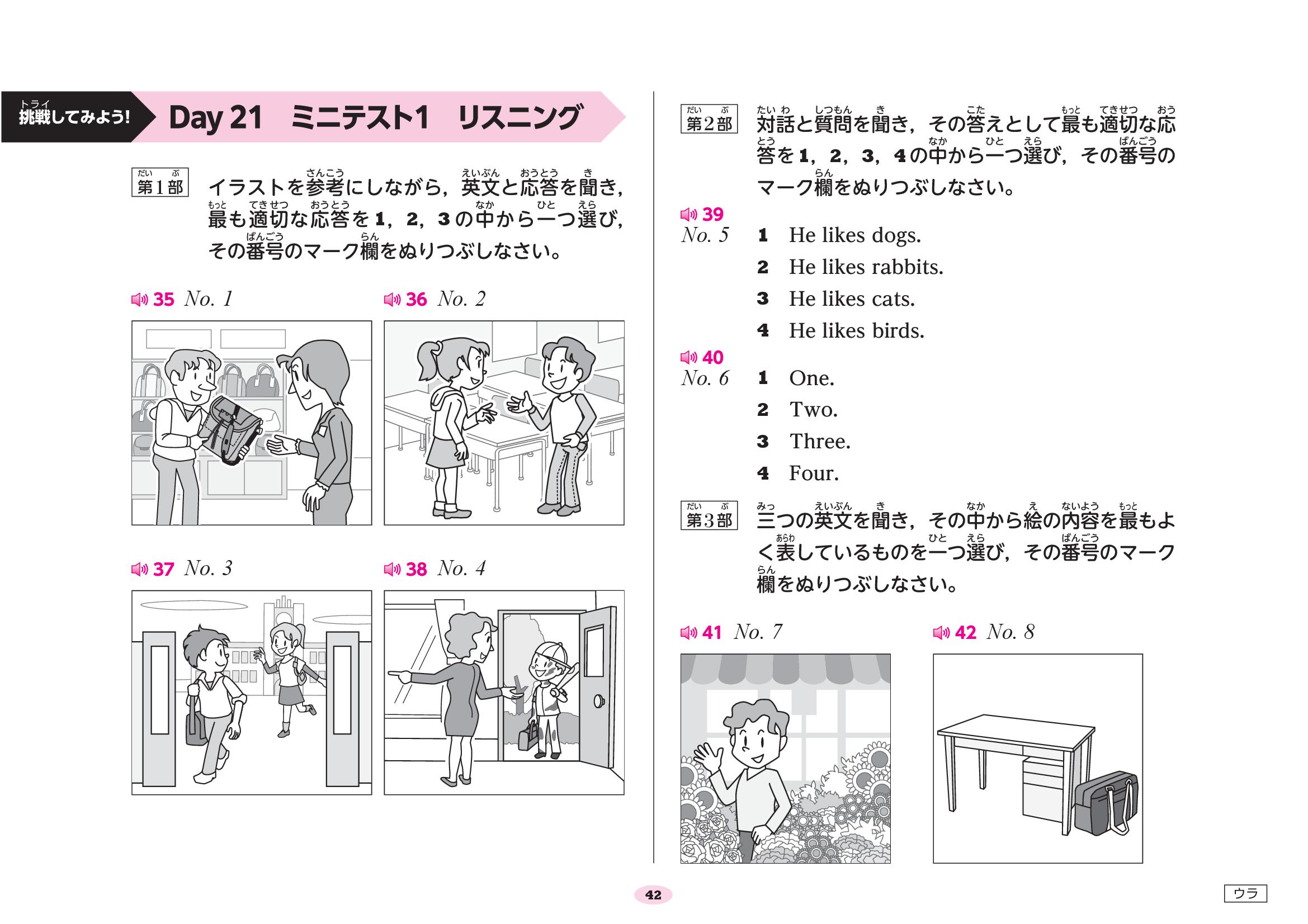 挑戦してみよう! Day 21 ミニテスト1 リスニング

第1部 イラストを参考にしながら，英文と応答を聞き，最も適切な応答を 1，2，3 の中から一つ選び，その番号のマーク欄をぬりつぶしなさい。

35 No. 1

36 No. 2

37 No. 3

38 No. 4

第2部 対話と質問を聞き，その答えとして最も適切な応答を 1，2，3，4 の中から一つ選び，その番号のマーク欄をぬりつぶしなさい。

39
No. 5
1 He likes dogs.
2 He likes rabbits.
3 He likes cats.
4 He likes birds.

40
No. 6
1 One.
2 Two.
3 Three.
4 Four.

第3部 三つの英文を聞き，その中から絵の内容を最もよく表しているものを一つ選び，その番号のマーク欄をぬりつぶしなさい。

41 No. 7

42 No. 8

42

ウラ