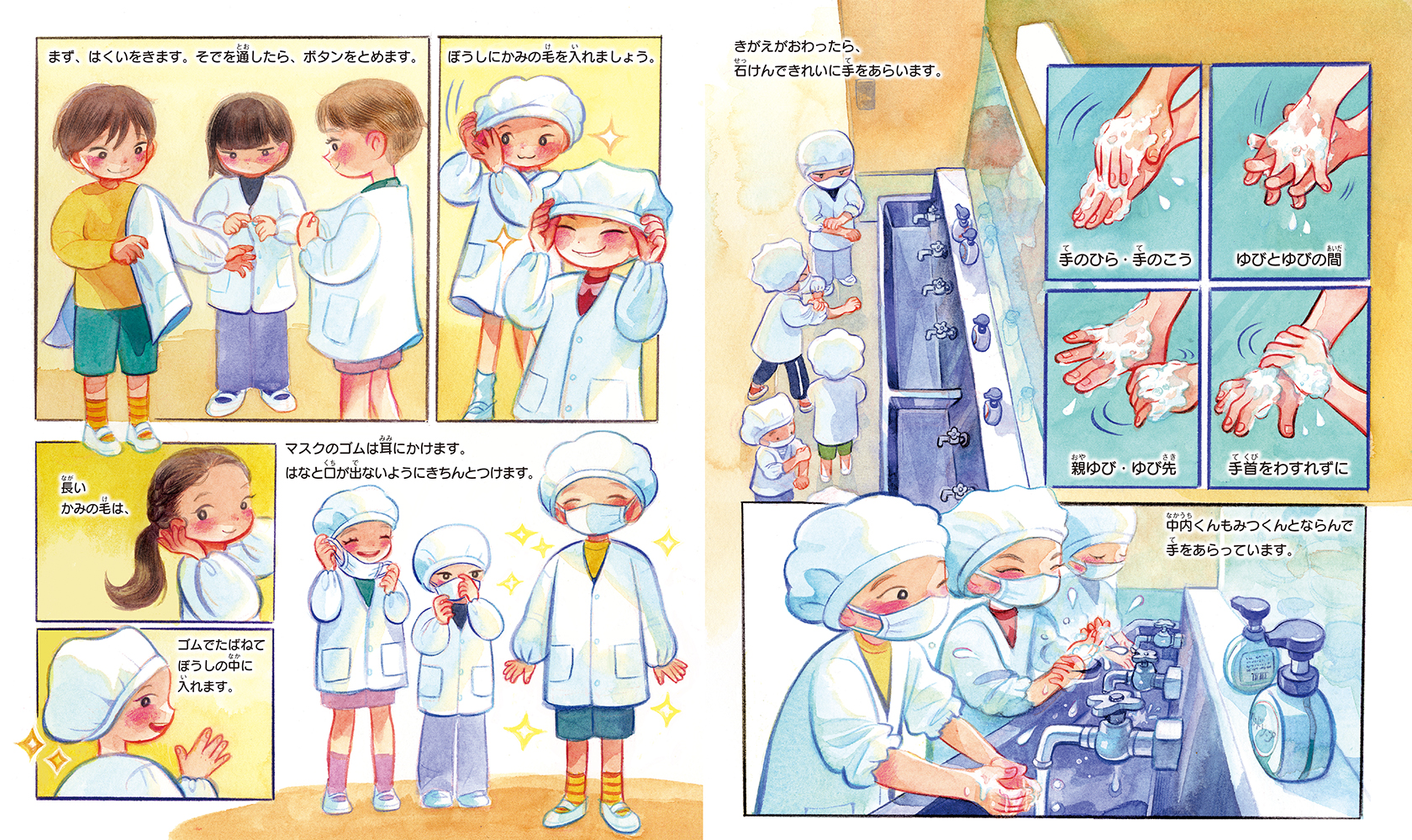 まず、はくいをきます。そでを通したら、ボタンをとめます。

ぼうしにかみの毛を入れましょう。

長い
かみの毛は、

ゴムでたばねて
ぼうしの中に
入れます。

マスクのゴムは耳にかけます。
はなと口が出ないようにきちんとつけます。

きがえがおわったら、
石けんできれいに手をあらいます。

手のひら・手のこう

ゆびとゆびの間

親ゆび・ゆび先

手首をわすれずに

中内くんもみつくんとならんで
手をあらっています。