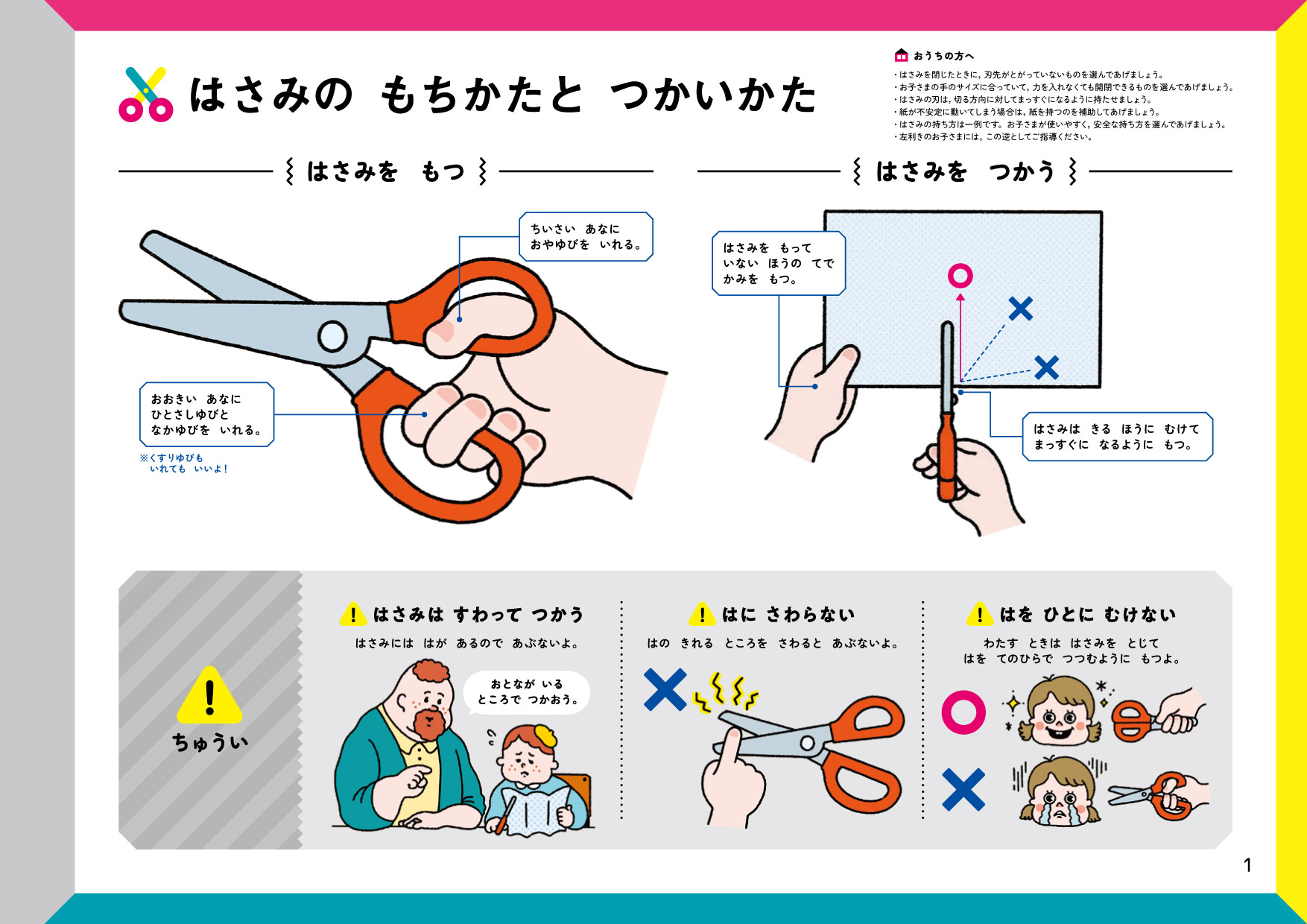 はさみの　もちかたと　つかいかた

おうちの方へ
・はさみを閉じたときに，刃先がとがっていないものを選んであげましょう。
・お子さまの手のサイズに合っていて，力を入れなくても開閉できるものを選んであげましょう。
・はさみの刃は，切る方向に対してまっすぐになるように持たせましょう。
・紙が不安定に動いてしまう場合は，紙を持つのを補助してあげましょう。
・はさみの持ち方は一例です。お子さまが使いやすく，安全な持ち方を選んであげましょう。
・左利きのお子さまには，この逆としてご指導ください。

はさみを　もつ

ちいさい　あなに
おやゆびを　いれる。

おおきい　あなに
ひとさしゆびと
なかゆびを　いれる。

※くすりゆびも
いれても　いいよ！

はさみを　つかう

はさみを　もって
いない　ほうの　てで
かみを　もつ。

はさみは　きる　ほうに　むけて
まっすぐに　なるように　もつ。

ちゅうい

はさみは　すわって　つかう
はさみには　はが　あるので　あぶないよ。

おとなが　いる
ところで　つかおう。

はに　さわらない
はの　きれる　ところを　さわると　あぶないよ。

はを　ひとに　むけない
わたす　ときは　はさみを　とじて
はを　てのひらで　つつむように　もつよ。

1