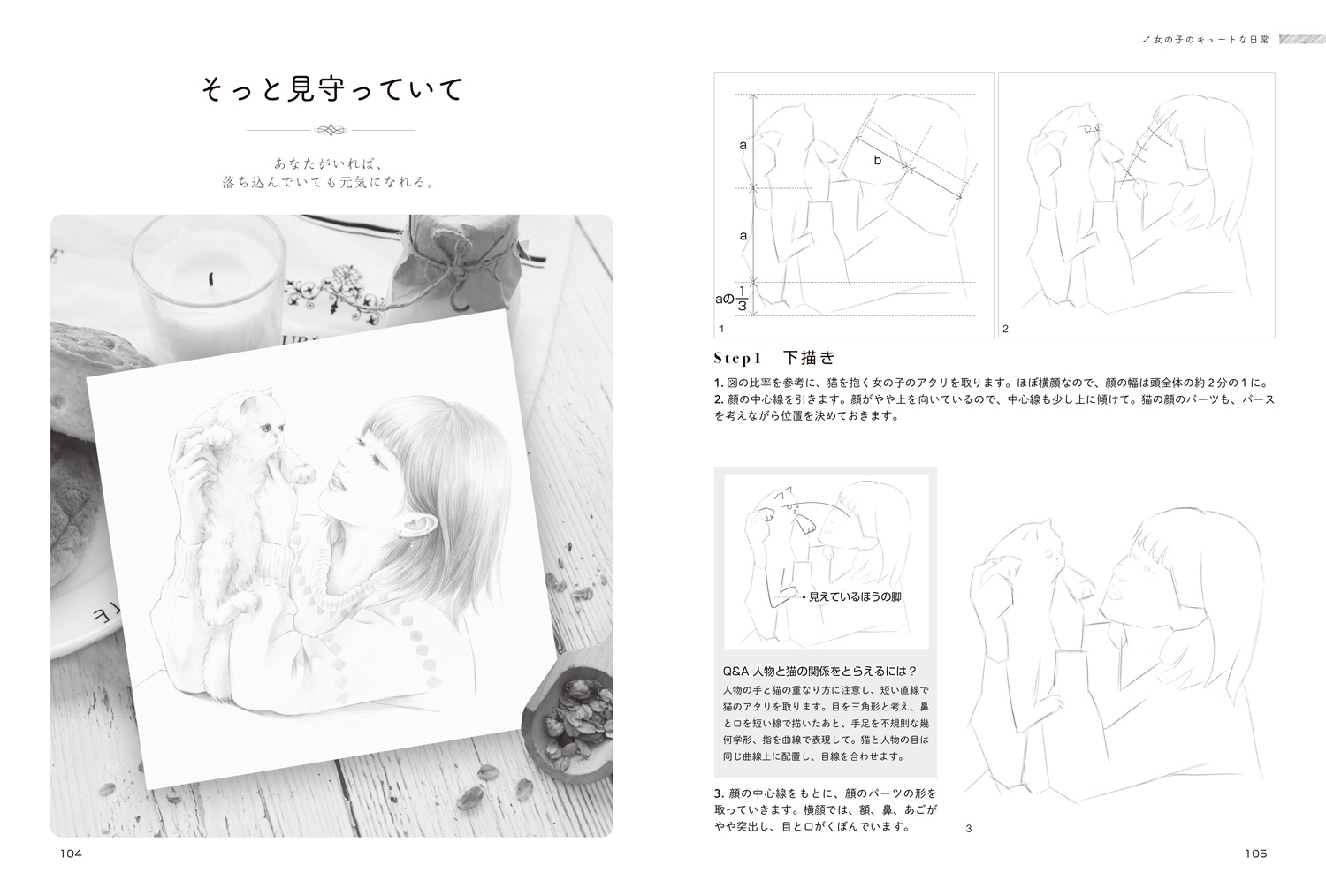 そっと見守っていて

あなたがいれば、
落ち込んでいても元気になれる。

104

女の子のキュートな日常

a

b

a

aの$\frac{1}{3}$

1

2

Step1　下描き

1. 図の比率を参考に、猫を抱く女の子のアタリを取ります。ほぼ横顔なので、顔の幅は頭全体の約2分の1に。
2. 顔の中心線を引きます。顔がやや上を向いているので、中心線も少し上に傾けて。猫の顔のパーツも、パースを考えながら位置を決めておきます。

見えているほうの脚

Q&A 人物と猫の関係をとらえるには？
人物の手と猫の重なり方に注意し、短い直線で猫のアタリを取ります。目を三角形と考え、鼻と口を短い線で描いたあと、手足を不規則な幾何学形、指を曲線で表現して。猫と人物の目は同じ曲線上に配置し、目線を合わせます。

3. 顔の中心線をもとに、顔のパーツの形を取っていきます。横顔では、額、鼻、あごがやや突出し、目と口がくぼんでいます。

3

105