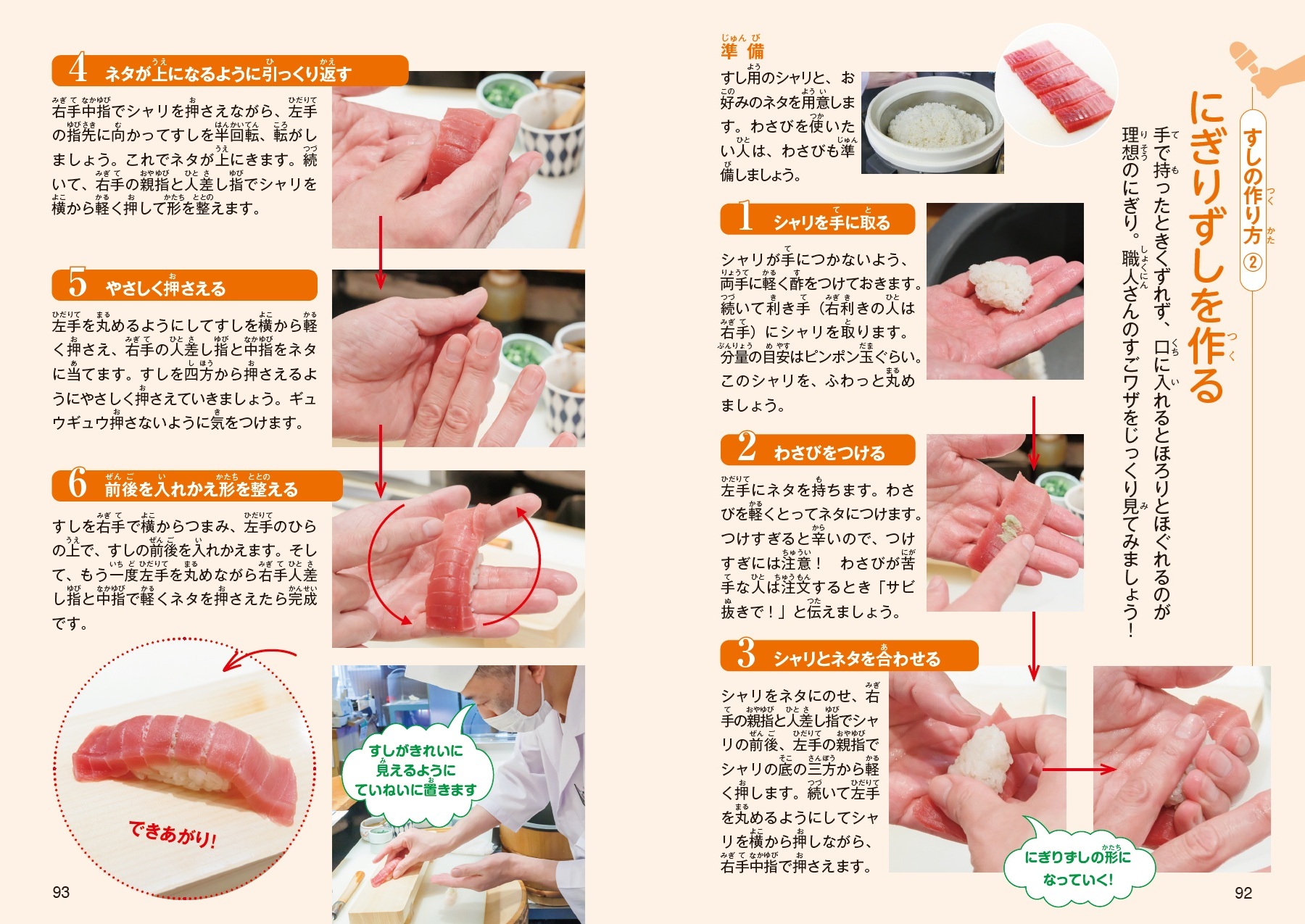 すしの作り方②

にぎりずしを作る

手で持ったときくずれず、口に入れるとほろりとほぐれるのが理想のにぎり。職人さんのすごワザをじっくり見てみましょう！

準備

すし用のシャリと、お好みのネタを用意します。わさびを使いたい人は、わさびも準備しましょう。

1 シャリを手に取る

シャリが手につかないよう、両手に軽く酢をつけておきます。続いて利き手（右利きの人は右手）にシャリを取ります。分量の目安はピンポン玉ぐらい。このシャリを、ふわっと丸めましょう。

2 わさびをつける

左手にネタを持ちます。わさびを軽くとってネタにつけます。つけすぎると辛いので、つけすぎには注意！ わさびが苦手な人は注文するとき「サビ抜きで！」と伝えましょう。

3 シャリとネタを合わせる

シャリをネタにのせ、右手の親指と人差し指でシャリの前後、左手の親指でシャリの底の三方から軽く押します。続いて左手を丸めるようにしてシャリを横から押しながら、右手中指で押さえます。

にぎりずしの形になっていく！

92

4 ネタが上になるように引っくり返す

右手中指でシャリを押さえながら、左手の指先に向かってすしを半回転、転がしましょう。これでネタが上にきます。続いて、右手の親指と人差し指でシャリを横から軽く押して形を整えます。

5 やさしく押さえる

左手を丸めるようにしてすしを横から軽く押さえ、右手の人差し指と中指をネタに当てます。すしを四方から押さえるようにやさしく押さえていきましょう。ギュウギュウ押さないように気をつけます。

6 前後を入れかえ形を整える

すしを右手で横からつまみ、左手のひらの上で、すしの前後を入れかえます。そして、もう一度左手を丸めながら右手人差し指と中指で軽くネタを押さえたら完成です。

できあがり！

すしがきれいに見えるようにていねいに置きます

93