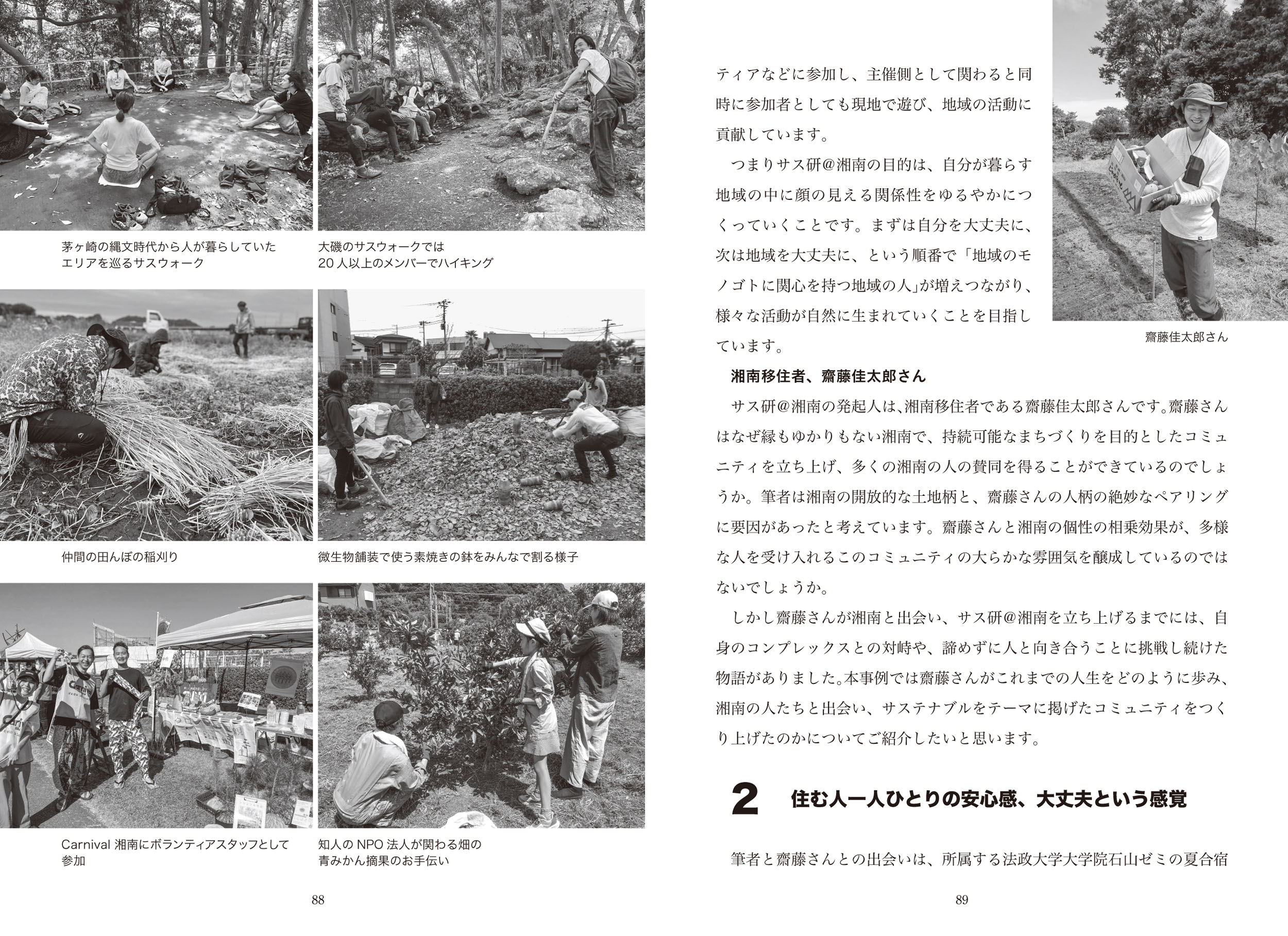 茅ヶ崎の縄文時代から人が暮らしていたエリアを巡るサスウォーク

大磯のサスウォークでは20人以上のメンバーでハイキング

仲間の田んぼの稲刈り

微生物舗装で使う素焼きの鉢をみんなで割る様子

Carnival 湘南にボランティアスタッフとして参加

知人の NPO 法人が関わる畑の青みかん摘果のお手伝い

88

ティアなどに参加し、主催側として関わると同時に参加者としても現地で遊び、地域の活動に貢献しています。

つまりサス研@湘南の目的は、自分が暮らす地域の中に顔の見える関係性をゆるやかにつくっていくことです。まずは自分を大丈夫に、次は地域を大丈夫に、という順番で「地域のモノゴトに関心を持つ地域の人」が増えつながり、様々な活動が自然に生まれていくことを目指しています。

齋藤佳太郎さん

湘南移住者、齋藤佳太郎さん

サス研@湘南の発起人は、湘南移住者である齋藤佳太郎さんです。齋藤さんはなぜ縁もゆかりもない湘南で、持続可能なまちづくりを目的としたコミュニティを立ち上げ、多くの湘南の人の賛同を得ることができているのでしょうか。筆者は湘南の開放的な土地柄と、齋藤さんの人柄の絶妙なペアリングに要因があったと考えています。齋藤さんと湘南の個性の相乗効果が、多様な人を受け入れるこのコミュニティの大らかな雰囲気を醸成しているのではないでしょうか。

しかし齋藤さんが湘南と出会い、サス研@湘南を立ち上げるまでには、自身のコンプレックスとの対峙や、諦めずに人と向き合うことに挑戦し続けた物語がありました。本事例では齋藤さんがこれまでの人生をどのように歩み、湘南の人たちと出会い、サステナブルをテーマに掲げたコミュニティをつくり上げたのかについてご紹介したいと思います。

2 住む人一人ひとりの安心感、大丈夫という感覚

筆者と齋藤さんとの出会いは、所属する法政大学大学院石山ゼミの夏合宿

89