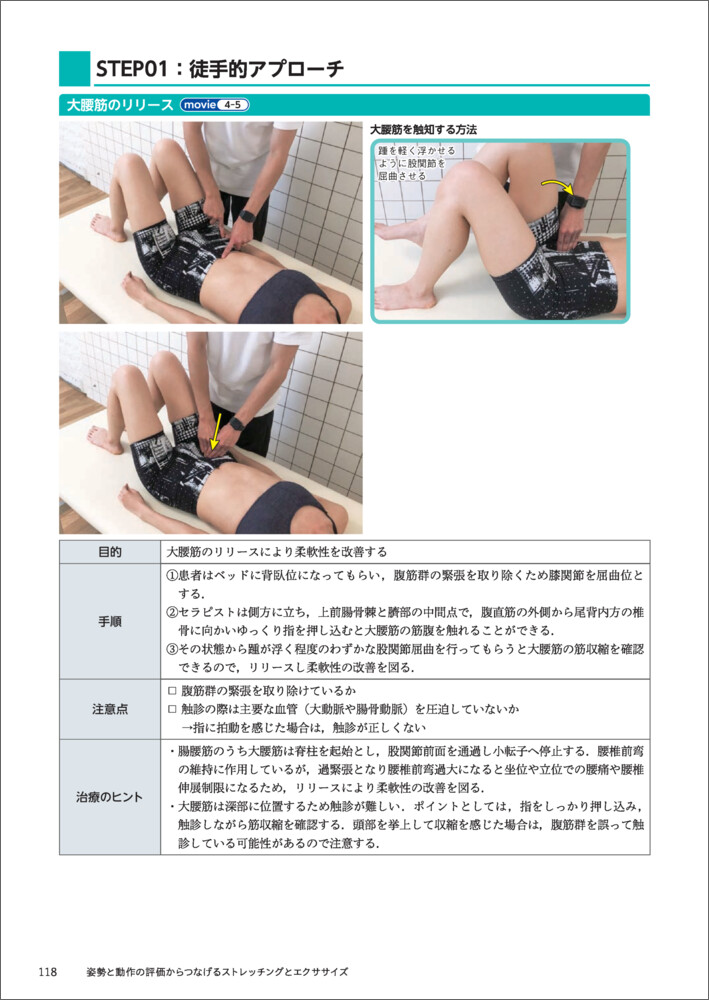 STEP01：徒手的アプローチ

大腰筋のリリース movie 4-5

大腰筋を触知する方法

踵を軽く浮かせるように股関節を屈曲させる

| 目的 | 大腰筋のリリースにより柔軟性を改善する |
|---|---|
| 手順 | ①患者はベッドに背臥位になってもらい，腹筋群の緊張を取り除くため膝関節を屈曲位とする．<br>②セラピストは側方に立ち，上前腸骨棘と臍部の中間点で，腹直筋の外側から尾背内方の椎骨に向かいゆっくり指を押し込むと大腰筋の筋腹を触れることができる．<br>③その状態から踵が浮く程度のわずかな股関節屈曲を行ってもらうと大腰筋の筋収縮を確認できるので，リリースし柔軟性の改善を図る． |
| 注意点 | □ 腹筋群の緊張を取り除けているか<br>□ 触診の際は主要な血管（大動脈や腸骨動脈）を圧迫していないか<br>→指に拍動を感じた場合は，触診が正しくない |
| 治療のヒント | ・腸腰筋のうち大腰筋は脊柱を起始とし，股関節前面を通過し小転子へ停止する．腰椎前弯の維持に作用しているが，過緊張となり腰椎前弯過大になると坐位や立位での腰痛や腰椎伸展制限になるため，リリースにより柔軟性の改善を図る．<br>・大腰筋は深部に位置するため触診が難しい．ポイントとしては，指をしっかり押し込み，触診しながら筋収縮を確認する．頭部を挙上して収縮を感じた場合は，腹筋群を誤って触診している可能性があるので注意する． |

118 姿勢と動作の評価からつなげるストレッチングとエクササイズ