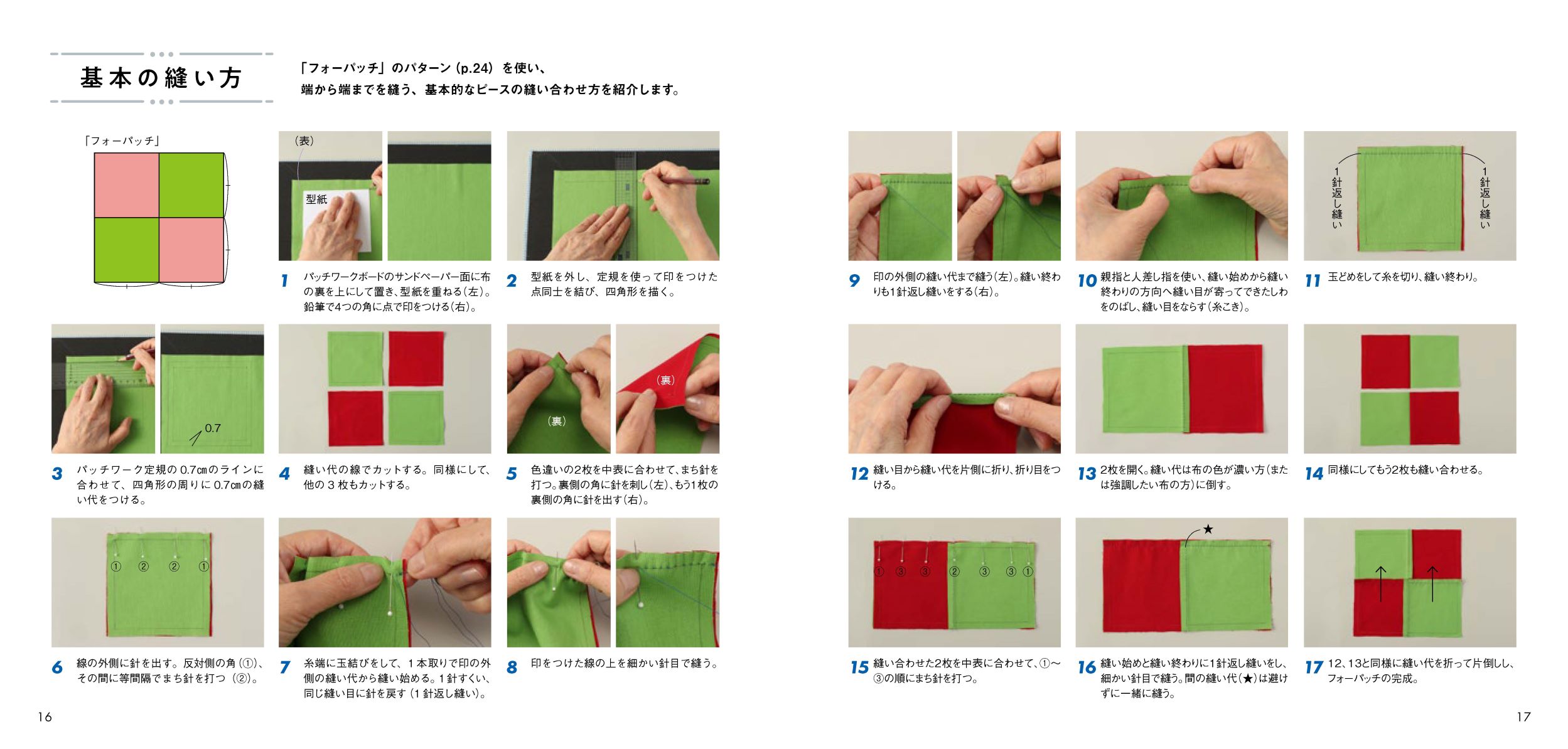 基本の縫い方

「フォーパッチ」のパターン（p.24）を使い、
端から端までを縫う、基本的なピースの縫い合わせ方を紹介します。

「フォーパッチ」

（表）

型紙

1 パッチワークボードのサンドペーパー面に布の裏を上にして置き、型紙を重ねる（左）。鉛筆で4つの角に点で印をつける（右）。

2 型紙を外し、定規を使って印をつけた点同士を結び、四角形を描く。

0.7

3 パッチワーク定規の0.7㎝のラインに合わせて、四角形の周りに0.7㎝の縫い代をつける。

4 縫い代の線でカットする。同様にして、他の3枚もカットする。

（裏）

（裏）

5 色違いの2枚を中表に合わせて、まち針を打つ。裏側の角に針を刺し（左）、もう1枚の裏側の角に針を出す（右）。

① ② ② ①

6 線の外側に針を出す。反対側の角（①）、その間に等間隔でまち針を打つ（②）。

7 糸端に玉結びをして、1本取りで印の外側の縫い代から縫い始める。1針すくい、同じ縫い目に針を戻す（1針返し縫い）。

8 印をつけた線の上を細かい針目で縫う。

16

9 印の外側の縫い代まで縫う（左）。縫い終わりも1針返し縫いをする（右）。

10 親指と人差し指を使い、縫い始めから縫い終わりの方向へ縫い目が寄ってできたしわをのばし、縫い目をならす（糸こき）。

1針返し縫い

1針返し縫い

11 玉どめをして糸を切り、縫い終わり。

12 縫い目から縫い代を片側に折り、折り目をつける。

13 2枚を開く。縫い代は布の色が濃い方（または強調したい布の方）に倒す。

14 同様にしてもう2枚も縫い合わせる。

① ③ ③ ② ③ ③ ①

15 縫い合わせた2枚を中表に合わせて、①〜③の順にまち針を打つ。

★

16 縫い始めと縫い終わりに1針返し縫いをし、細かい針目で縫う。間の縫い代（★）は避けずに一緒に縫う。

17 12、13と同様に縫い代を折って片倒しし、フォーパッチの完成。

17