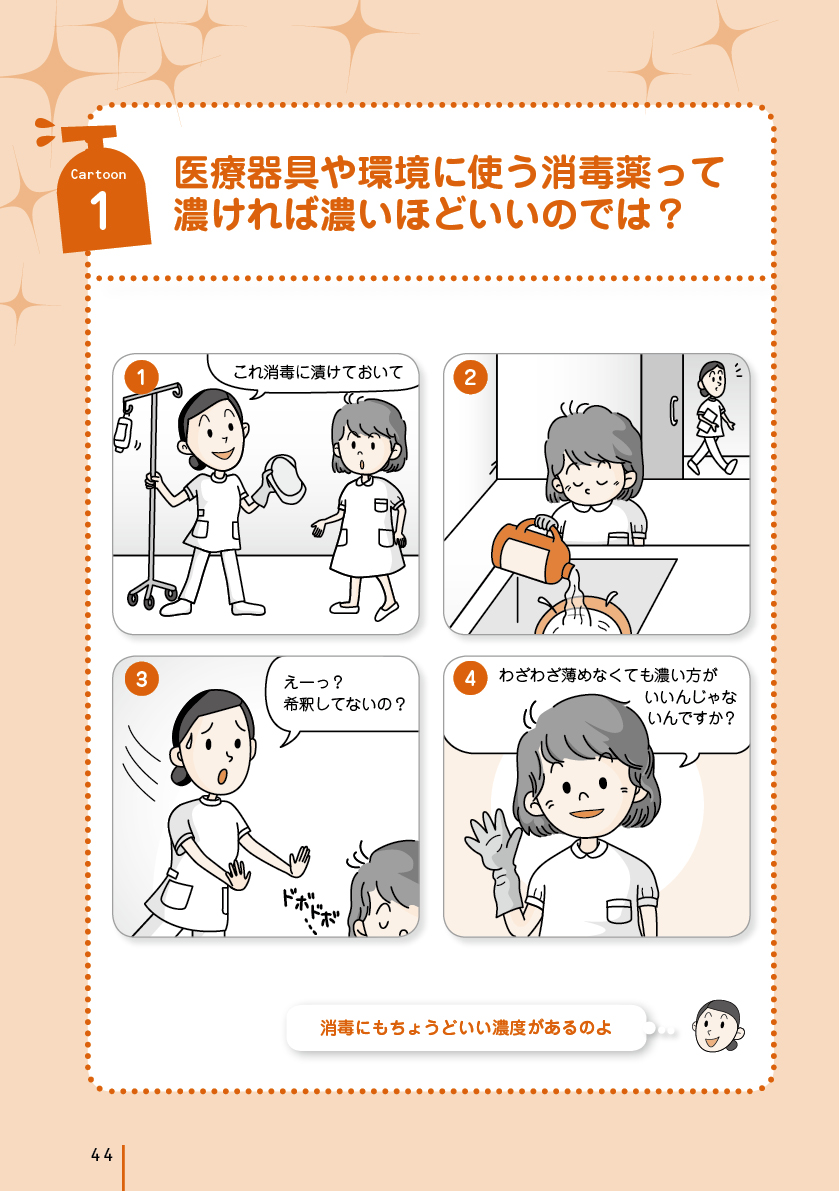 Cartoon
1

医療器具や環境に使う消毒薬って濃ければ濃いほどいいのでは？

1
これ消毒に漬けておいて

2

3
えーっ？
希釈してないの？

ドボドボ

4
わざわざ薄めなくても濃い方がいいんじゃないんですか？

消毒にもちょうどいい濃度があるのよ

44