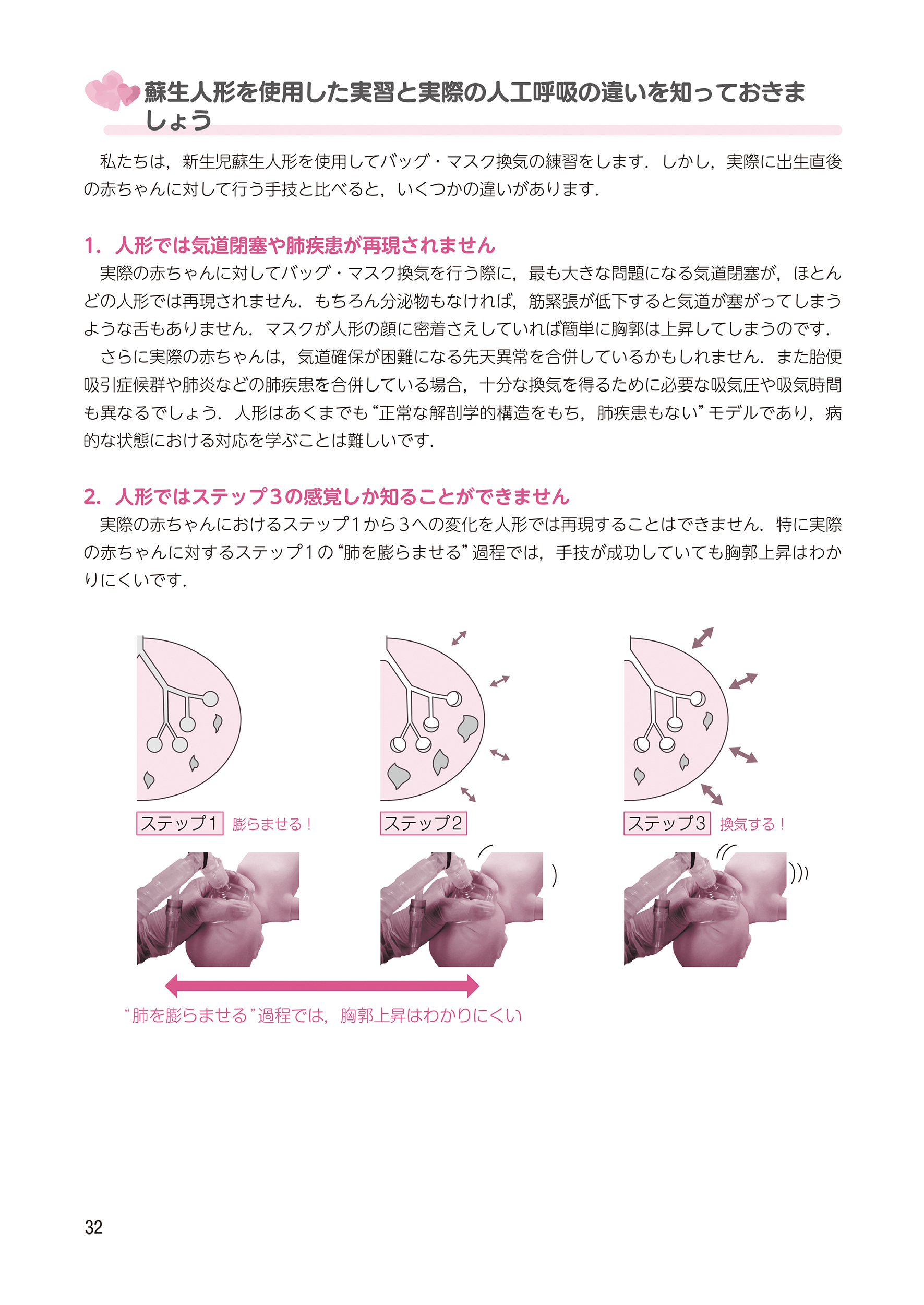 蘇生人形を使用した実習と実際の人工呼吸の違いを知っておきましょう

私たちは，新生児蘇生人形を使用してバッグ・マスク換気の練習をします．しかし，実際に出生直後の赤ちゃんに対して行う手技と比べると，いくつかの違いがあります．

1. 人形では気道閉塞や肺疾患が再現されません

実際の赤ちゃんに対してバッグ・マスク換気を行う際に，最も大きな問題になる気道閉塞が，ほとんどの人形では再現されません．もちろん分泌物もなければ，筋緊張が低下すると気道が塞がってしまうような舌もありません．マスクが人形の顔に密着さえしていれば簡単に胸郭は上昇してしまうのです．

さらに実際の赤ちゃんは，気道確保が困難になる先天異常を合併しているかもしれません．また胎便吸引症候群や肺炎などの肺疾患を合併している場合，十分な換気を得るために必要な吸気圧や吸気時間も異なるでしょう．人形はあくまでも“正常な解剖学的構造をもち，肺疾患もない”モデルであり，病的な状態における対応を学ぶことは難しいです．

2. 人形ではステップ3の感覚しか知ることができません

実際の赤ちゃんにおけるステップ1から3への変化を人形では再現することはできません．特に実際の赤ちゃんに対するステップ1の“肺を膨らませる”過程では，手技が成功していても胸郭上昇はわかりにくいです．

ステップ1 膨らませる！

ステップ2

ステップ3 換気する！

“肺を膨らませる”過程では，胸郭上昇はわかりにくい

32