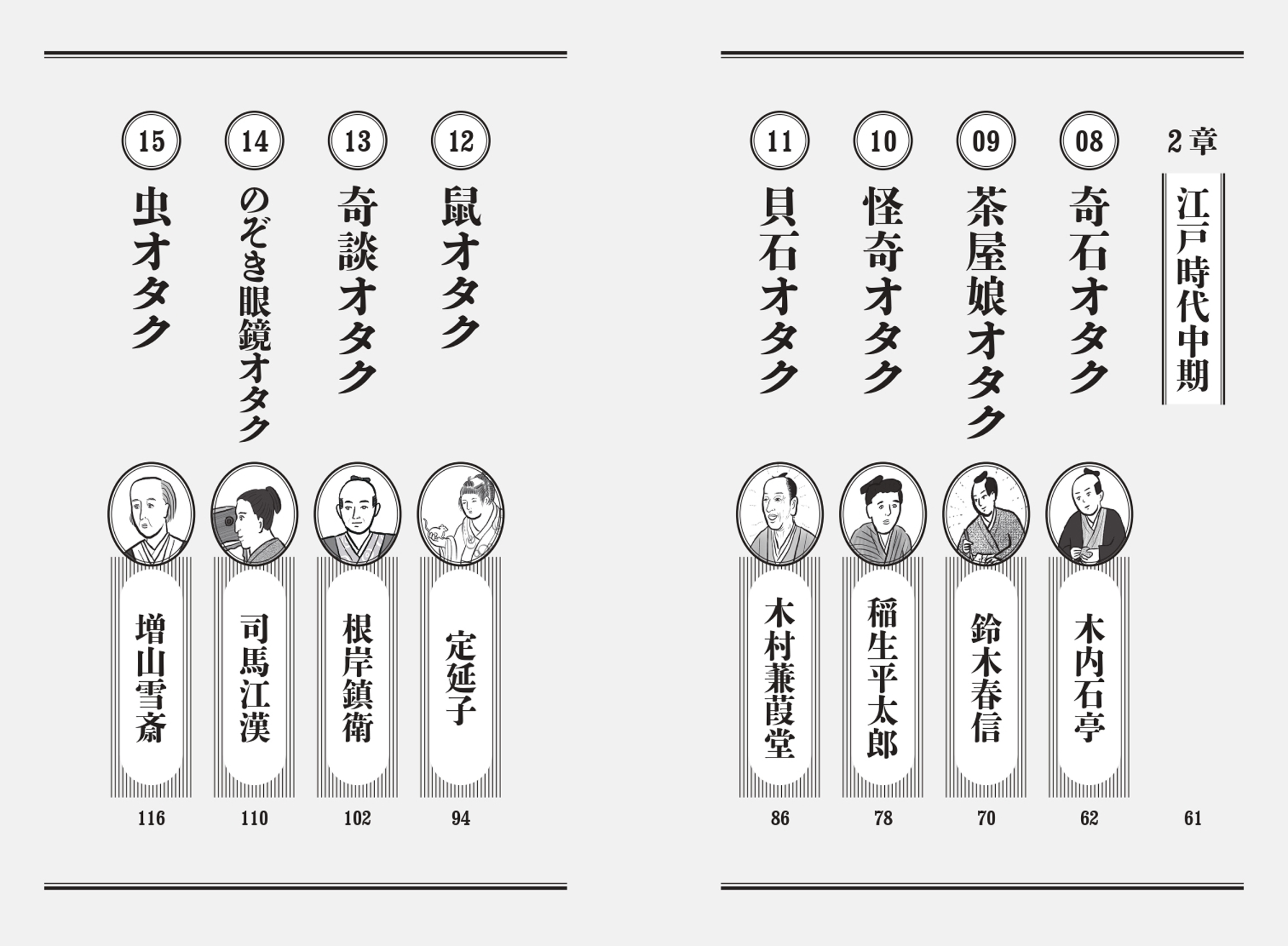 2章
江戸時代中期
61

08
奇石オタク
木内石亭
62

09
茶屋娘オタク
鈴木春信
70

10
怪奇オタク
稲生平太郎
78

11
貝石オタク
木村蒹葭堂
86

12
鼠オタク
定延子
94

13
奇談オタク
根岸鎮衛
102

14
のぞき眼鏡オタク
司馬江漢
110

15
虫オタク
増山雪斎
116