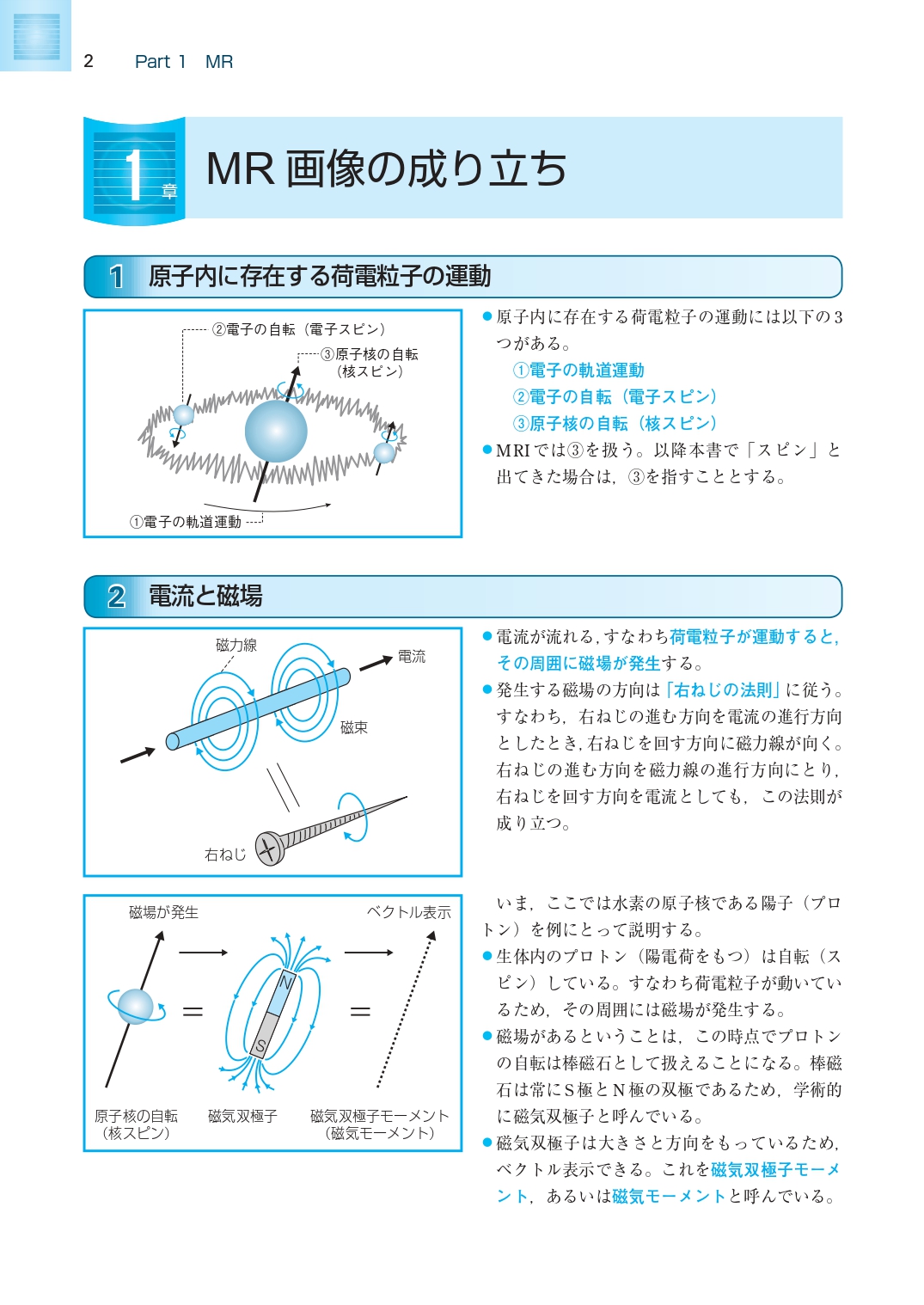 2 Part 1 MR

1章 MR 画像の成り立ち

1 原子内に存在する荷電粒子の運動

②電子の自転（電子スピン）
③原子核の自転（核スピン）
①電子の軌道運動

●原子内に存在する荷電粒子の運動には以下の3つがある。
①電子の軌道運動
②電子の自転（電子スピン）
③原子核の自転（核スピン）
●MRIでは③を扱う。以降本書で「スピン」と出てきた場合は，③を指すこととする。

2 電流と磁場

磁力線
電流
磁束
右ねじ

●電流が流れる，すなわち荷電粒子が運動すると，その周囲に磁場が発生する。
●発生する磁場の方向は「右ねじの法則」に従う。すなわち，右ねじの進む方向を電流の進行方向としたとき，右ねじを回す方向に磁力線が向く。右ねじの進む方向を磁力線の進行方向にとり，右ねじを回す方向を電流としても，この法則が成り立つ。

磁場が発生
ベクトル表示
N
S
原子核の自転（核スピン）
磁気双極子
磁気双極子モーメント（磁気モーメント）

いま，ここでは水素の原子核である陽子（プロトン）を例にとって説明する。
●生体内のプロトン（陽電荷をもつ）は自転（スピン）している。すなわち荷電粒子が動いているため，その周囲には磁場が発生する。
●磁場があるということは，この時点でプロトンの自転は棒磁石として扱えることになる。棒磁石は常にS極とN極の双極であるため，学術的に磁気双極子と呼んでいる。
●磁気双極子は大きさと方向をもっているため，ベクトル表示できる。これを磁気双極子モーメント，あるいは磁気モーメントと呼んでいる。