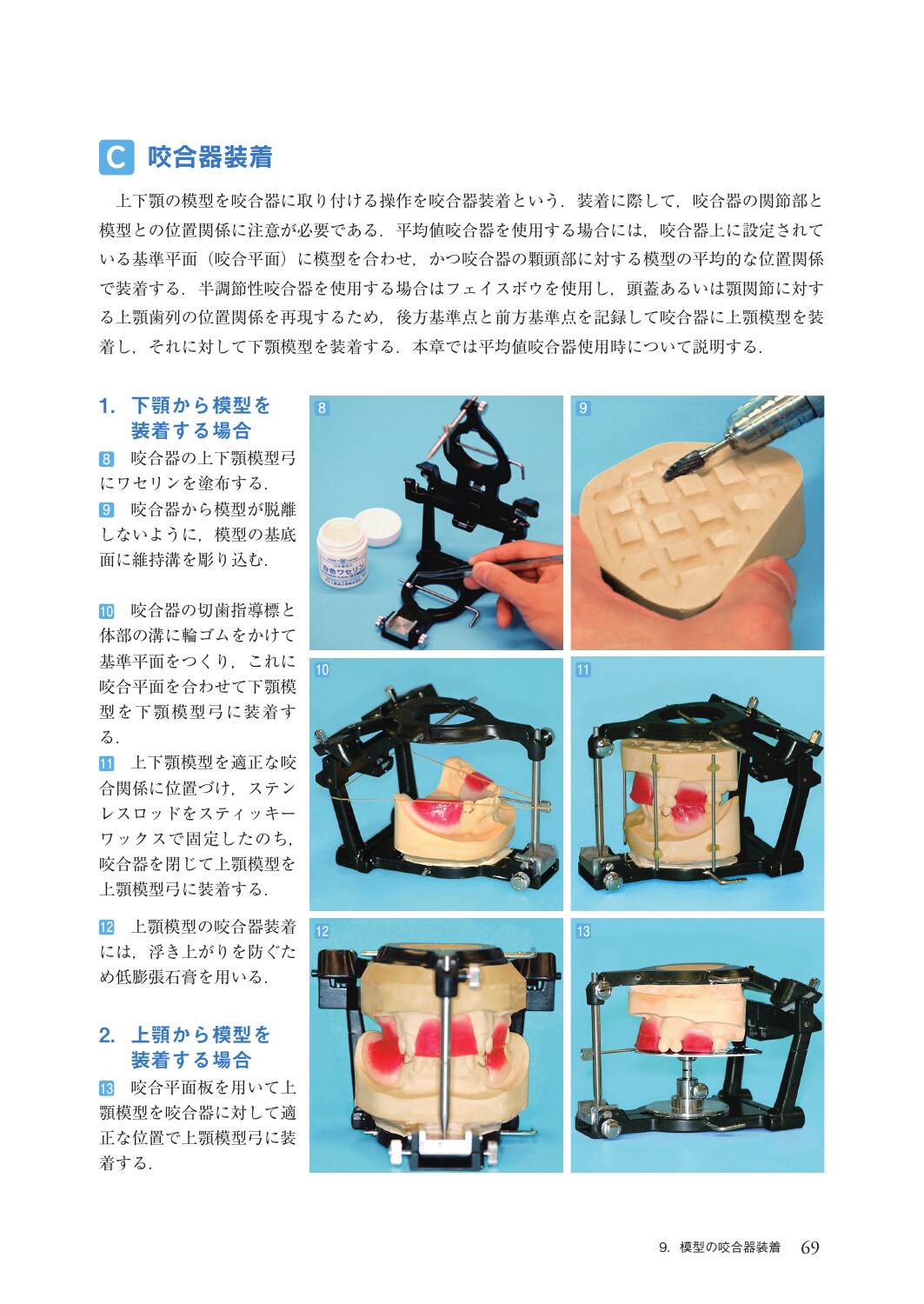 C 咬合器装着

上下顎の模型を咬合器に取り付ける操作を咬合器装着という．装着に際して，咬合器の関節部と模型との位置関係に注意が必要である．平均値咬合器を使用する場合には，咬合器上に設定されている基準平面（咬合平面）に模型を合わせ，かつ咬合器の顆頭部に対する模型の平均的な位置関係で装着する．半調節性咬合器を使用する場合はフェイスボウを使用し，頭蓋あるいは顎関節に対する上顎歯列の位置関係を再現するため，後方基準点と前方基準点を記録して咬合器に上顎模型を装着し，それに対して下顎模型を装着する．本章では平均値咬合器使用時について説明する．

1. 下顎から模型を装着する場合

8 咬合器の上下顎模型弓にワセリンを塗布する．

9 咬合器から模型が脱離しないように，模型の基底面に維持溝を彫り込む．

10 咬合器の切歯指導標と体部の溝に輪ゴムをかけて基準平面をつくり，これに咬合平面を合わせて下顎模型を下顎模型弓に装着する．

11 上下顎模型を適正な咬合関係に位置づけ，ステンレスロッドをスティッキーワックスで固定したのち，咬合器を閉じて上顎模型を上顎模型弓に装着する．

12 上顎模型の咬合器装着には，浮き上がりを防ぐため低膨張石膏を用いる．

2. 上顎から模型を装着する場合

13 咬合平面板を用いて上顎模型を咬合器に対して適正な位置で上顎模型弓に装着する．

8

白色ワセリン

9

10

11

12

13

9. 模型の咬合器装着 69