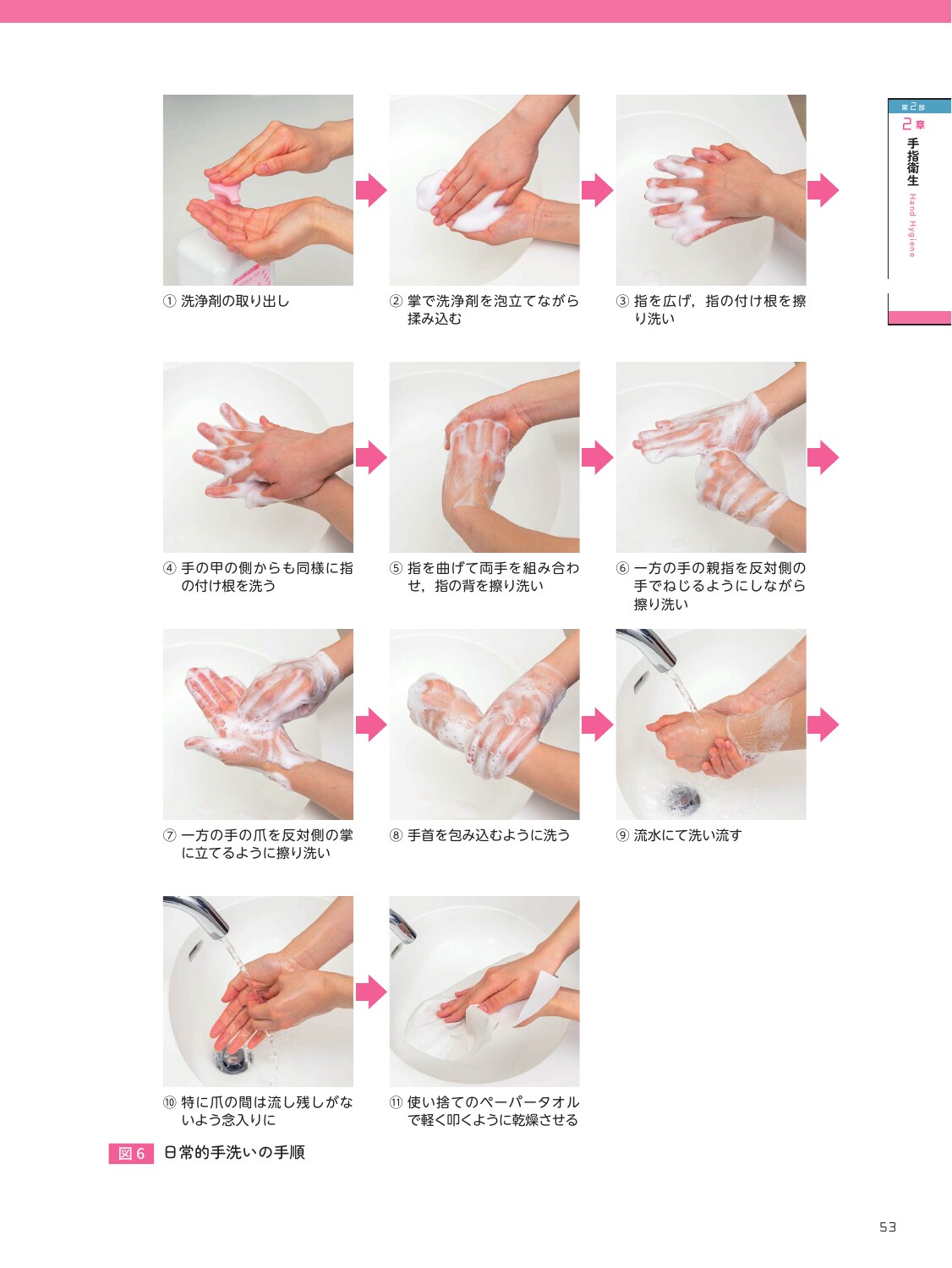 第2部
2章
手指衛生
Hand Hygiene

① 洗浄剤の取り出し

② 掌で洗浄剤を泡立てながら揉み込む

③ 指を広げ，指の付け根を擦り洗い

④ 手の甲の側からも同様に指の付け根を洗う

⑤ 指を曲げて両手を組み合わせ，指の背を擦り洗い

⑥ 一方の手の親指を反対側の手でねじるようにしながら擦り洗い

⑦ 一方の手の爪を反対側の掌に立てるように擦り洗い

⑧ 手首を包み込むように洗う

⑨ 流水にて洗い流す

⑩ 特に爪の間は流し残しがないよう念入りに

⑪ 使い捨てのペーパータオルで軽く叩くように乾燥させる

図6 日常的手洗いの手順

53