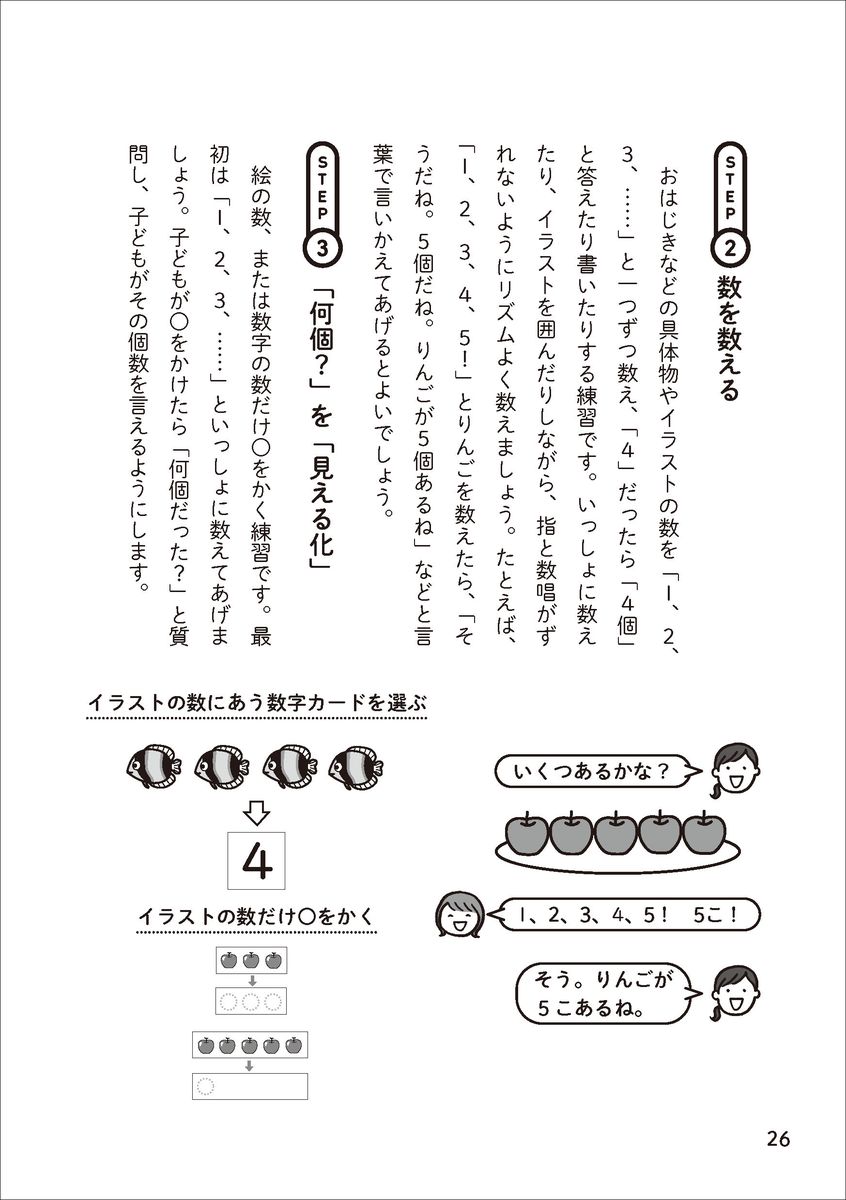 STEP 2 数を数える

おはじきなどの具体物やイラストの数を「1、2、3、……」と一つずつ数え、「4」だったら「4個」と答えたり書いたりする練習です。いっしょに数えたり、イラストを囲んだりしながら、指と数唱がずれないようにリズムよく数えましょう。たとえば、「1、2、3、4、5!」とりんごを数えたら、「そうだね。5個だね。りんごが5個あるね」などと言葉で言いかえてあげるとよいでしょう。

STEP 3 「何個?」を「見える化」

絵の数、または数字の数だけ○をかく練習です。最初は「1、2、3、……」といっしょに数えてあげましょう。子どもが○をかけたら「何個だった?」と質問し、子どもがその個数を言えるようにします。

イラストの数にあう数字カードを選ぶ

4

イラストの数だけ○をかく

いくつあるかな?

1、2、3、4、5! 5こ!

そう。りんごが5こあるね。

26